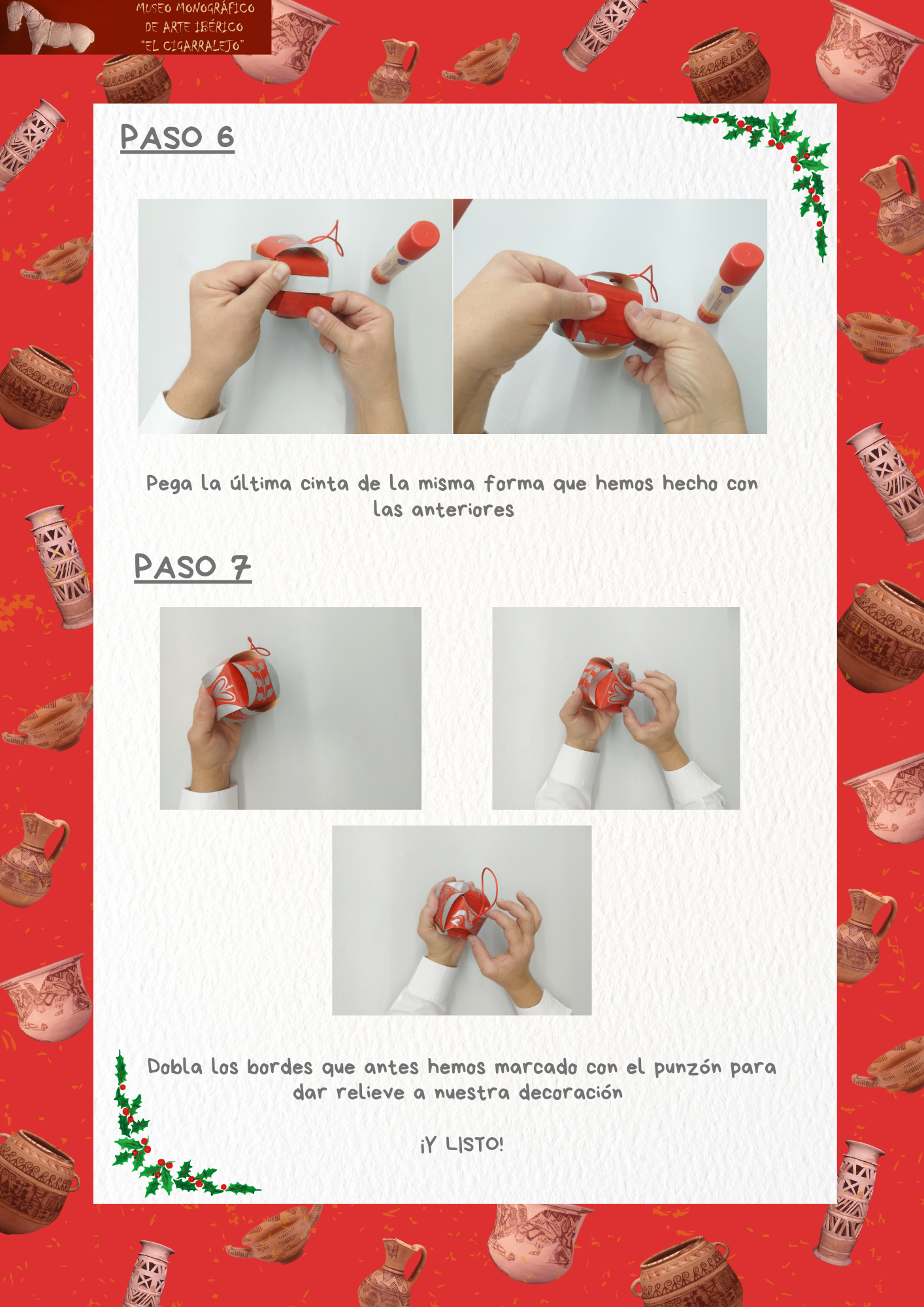 MUSEO MONOGRÁFICO DE ARTE IBÉRICO "EL CIGARRALEJO"

PASO 6

Pega la última cinta de la misma forma que hemos hecho con las anteriores

PASO 7

Dobla los bordes que antes hemos marcado con el punzón para dar relieve a nuestra decoración

¡Y LISTO!